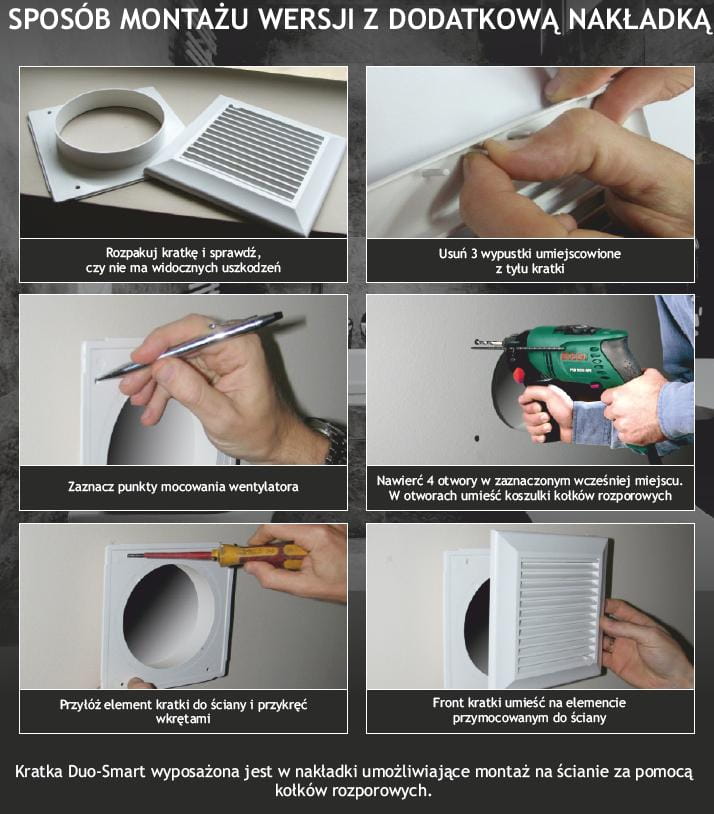 SPOSÓB MONTAŻU WERSJI Z DODATKOWĄ NAKŁADKĄ

Rozpakuj kratkę i sprawdź, czy nie ma widocznych uszkodzeń

Usuń 3 wypustki umiejscowione z tyłu kratki

Zaznacz punkty mocowania wentylatora

Nawierć 4 otwory w zaznaczonym wcześniej miejscu. W otworach umieść koszulki kołków rozporowych

Przyłóż element kratki do ściany i przykręć wkrętami

Front kratki umieść na elemencie przymocowanym do ściany

Kratka Duo-Smart wyposażona jest w nakładki umożliwiające montaż na ścianie za pomocą kołków rozporowych.