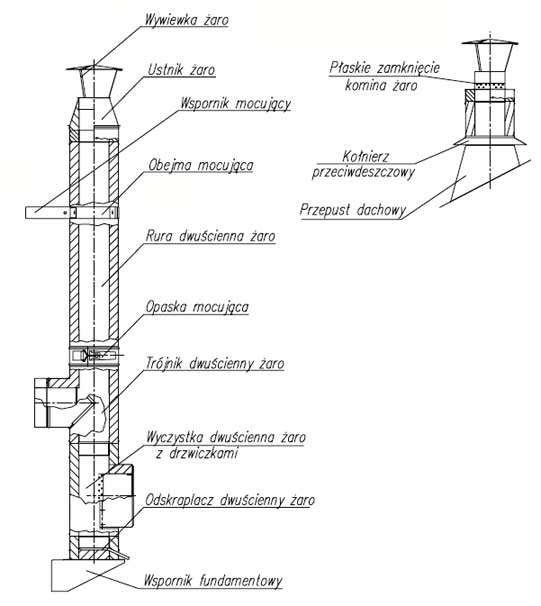 Wywiewka żaro

Ustnik żaro

Wspornik mocujący

Obejma mocująca

Rura dwuścienna żaro

Opaska mocująca

Trójnik dwuścienny żaro

Wyczystka dwuścienna żaro z drzwiczkami

Odskraplacz dwuścienny żaro

Wspornik fundamentowy

Płaskie zamknięcie komina żaro

Kołnierz przeciwdeszczowy

Przepust dachowy