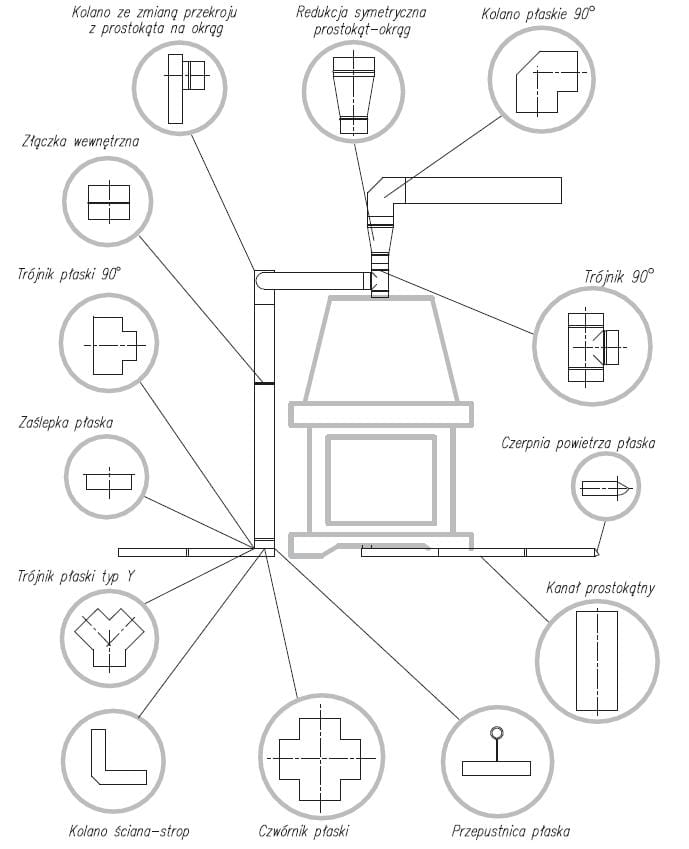 Kolano ze zmianą przekroju z prostokąta na okrąg

Redukcja symetryczna prostokąt-okrąg

Kolano płaskie 90°

Złączka wewnętrzna

Trójnik płaski 90°

Trójnik 90°

Zaślepka płaska

Czerpnia powietrza płaska

Trójnik płaski typ Y

Kanał prostokątny

Kolano ściana-strop

Czwórnik płaski

Przepustnica płaska