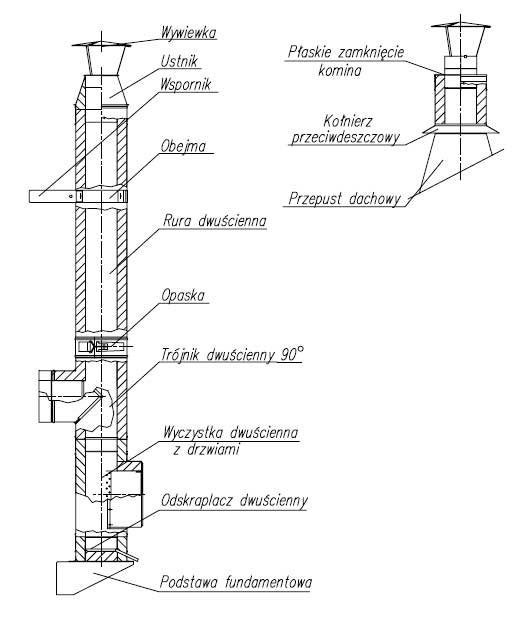 Wywiewka
Ustnik
Wspornik
Obejma
Rura dwuścienna
Opaska
Trójnik dwuścienny 90°
Wyczystka dwuścienna z drzwiami
Odskraplacz dwuścienny
Podstawa fundamentowa

Płaskie zamknięcie komina
Kołnierz przeciwdeszczowy
Przepust dachowy