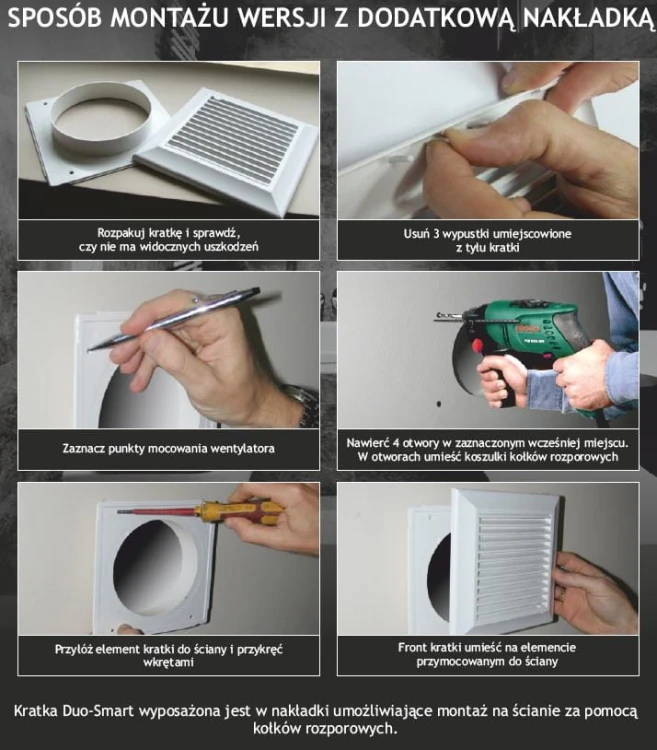 SPOSÓB MONTAŻU WERSJI Z DODATKOWĄ NAKŁADKĄ

Rozpakuj kratkę i sprawdź, czy nie ma widocznych uszkodzeń

Usuń 3 wypustki umiejscowione z tyłu kratki

Zaznacz punkty mocowania wentylatora

Nawierć 4 otwory w zaznaczonym wcześniej miejscu. W otworach umieść koszulki kołków rozporowych

Przyłóż element kratki do ściany i przykręć wkrętami

Front kratki umieść na elemencie przymocowanym do ściany

Kratka Duo-Smart wyposażona jest w nakładki umożliwiające montaż na ścianie za pomocą kołków rozporowych.